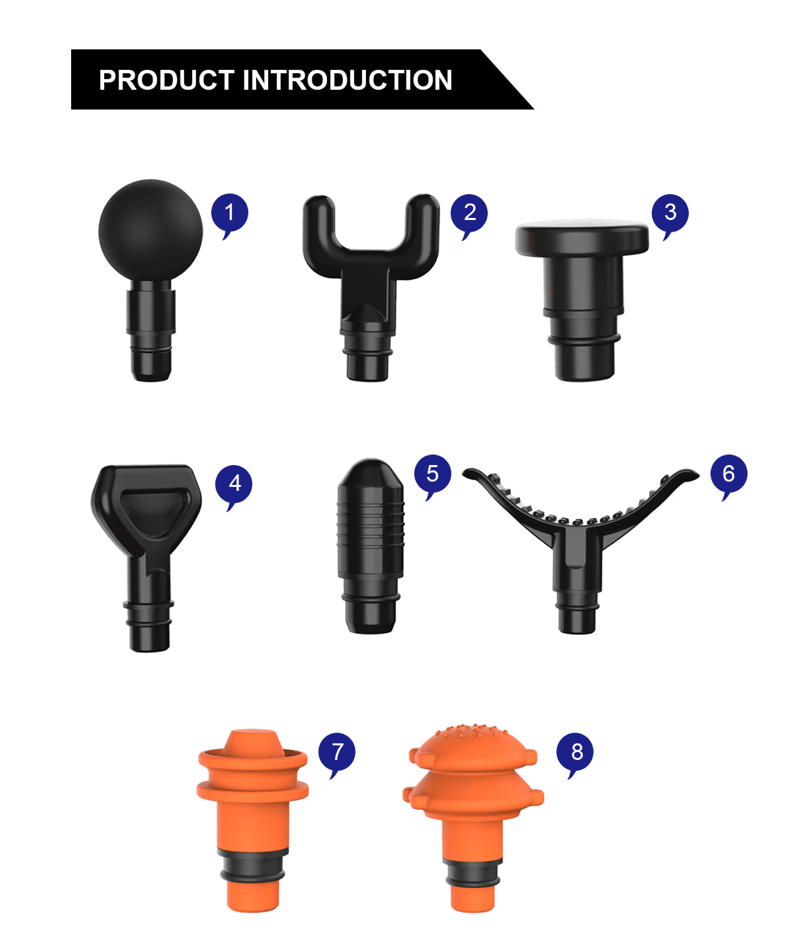 PRODUCT INTRODUCTION

1

2

3

4

5

6

7

8